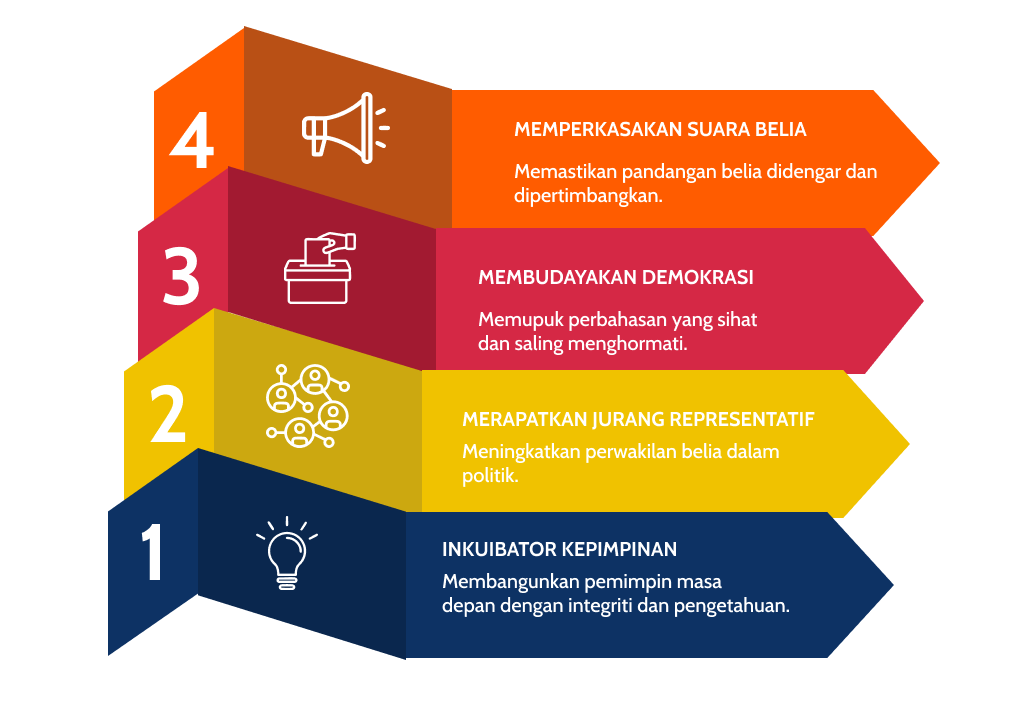 4

MEMPERKASAKAN SUARA BELIA

Memastikan pandangan belia didengar dan dipertimbangkan.

3

MEMBUDAYAKAN DEMOKRASI

Memupuk perbahasan yang sihat dan saling menghormati.

2

MERAPATKAN JURANG REPRESENTATIF

Meningkatkan perwakilan belia dalam politik.

1

INKUIBATOR KEPIMPINAN

Membangunkan pemimpin masa depan dengan integriti dan pengetahuan.